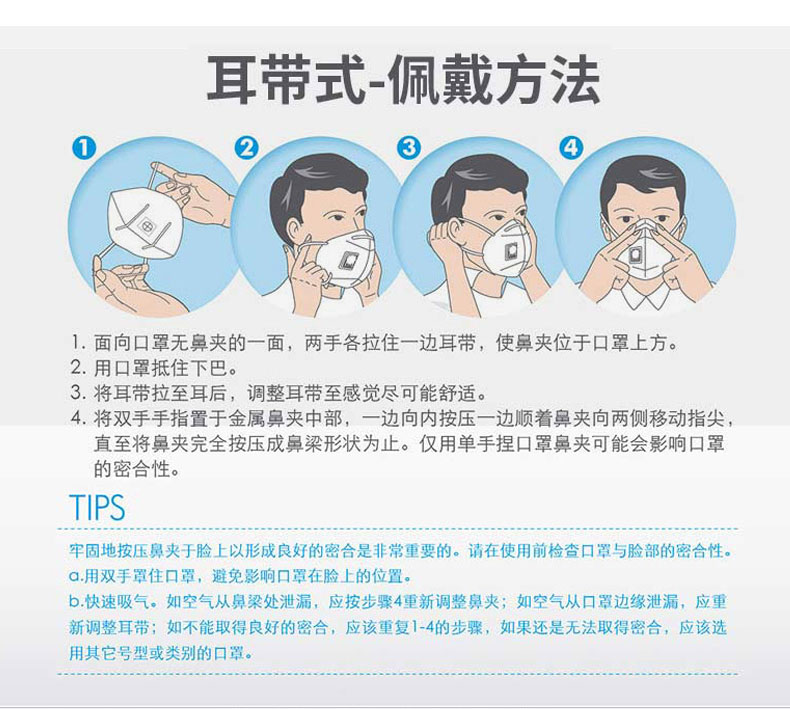 耳带式-佩戴方法

1

2

3

4

1. 面向口罩无鼻夹的一面，两手各拉住一边耳带，使鼻夹位于口罩上方。
2. 用口罩抵住下巴。
3. 将耳带拉至耳后，调整耳带至感觉尽可能舒适。
4. 将双手手指置于金属鼻夹中部，一边向内按压一边顺着鼻夹向两侧移动指尖，直至将鼻夹完全按压成鼻梁形状为止。仅用单手捏口罩鼻夹可能会影响口罩的密合性。

TIPS

牢固地按压鼻夹于脸上以形成良好的密合是非常重要的。请在使用前检查口罩与脸部的密合性。
a.用双手罩住口罩，避免影响口罩在脸上的位置。
b.快速吸气。如空气从鼻梁处泄漏，应按步骤4重新调整鼻夹；如空气从口罩边缘泄漏，应重新调整耳带；如不能取得良好的密合，应该重复1-4的步骤，如果还是无法取得密合，应该选用其它号型或类别的口罩。